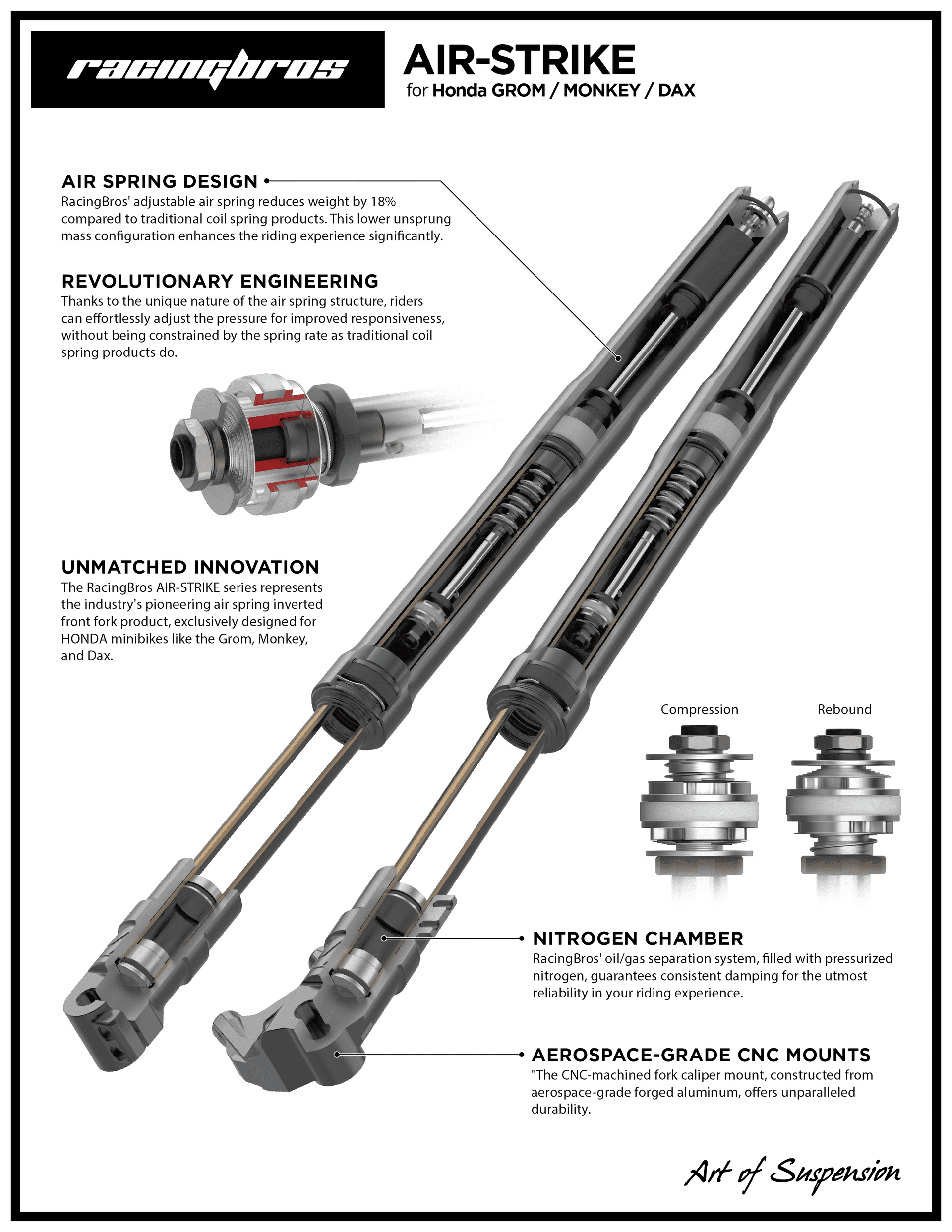 racingbros

AIR-STRIKE
for Honda GROM / MONKEY / DAX

AIR SPRING DESIGN
RacingBros' adjustable air spring reduces weight by 18% compared to traditional coil spring products. This lower unsprung mass configuration enhances the riding experience significantly.

REVOLUTIONARY ENGINEERING
Thanks to the unique nature of the air spring structure, riders can effortlessly adjust the pressure for improved responsiveness, without being constrained by the spring rate as traditional coil spring products do.

UNMATCHED INNOVATION
The RacingBros AIR-STRIKE series represents the industry's pioneering air spring inverted front fork product, exclusively designed for HONDA minibikes like the Grom, Monkey, and Dax.

Compression

Rebound

NITROGEN CHAMBER
RacingBros' oil/gas separation system, filled with pressurized nitrogen, guarantees consistent damping for the utmost reliability in your riding experience.

AEROSPACE-GRADE CNC MOUNTS
"The CNC-machined fork caliper mount, constructed from aerospace-grade forged aluminum, offers unparalleled durability.

Art of Suspension